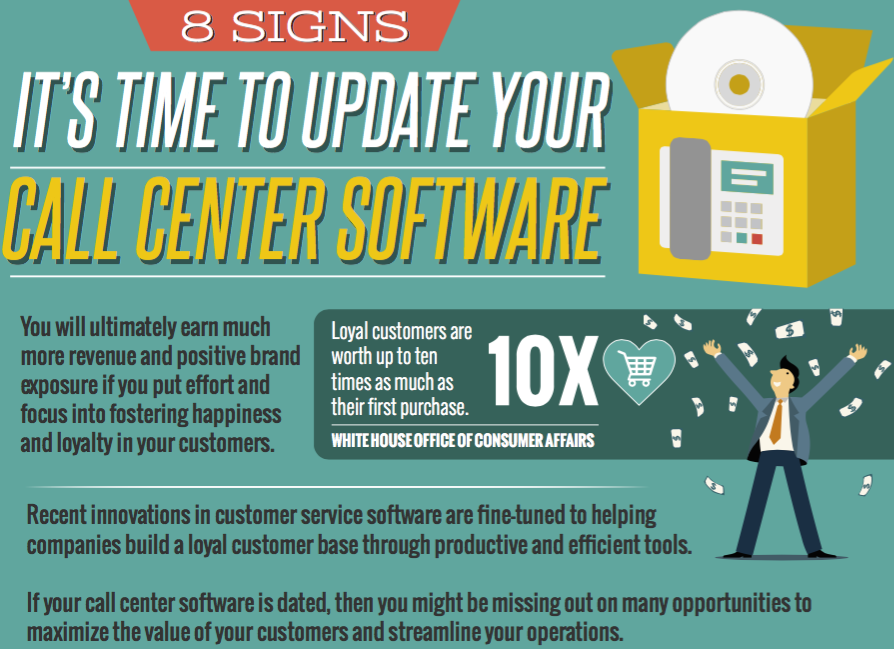 8 SIGNS

IT'S TIME TO UPDATE YOUR

CALL CENTER SOFTWARE

You will ultimately earn much more revenue and positive brand exposure if you put effort and focus into fostering happiness and loyalty in your customers.

Loyal customers are worth up to ten times as much as their first purchase.

10X

WHITE HOUSE OFFICE OF CONSUMER AFFAIRS

Recent innovations in customer service software are fine-tuned to helping companies build a loyal customer base through productive and efficient tools.

If your call center software is dated, then you might be missing out on many opportunities to maximize the value of your customers and streamline your operations.